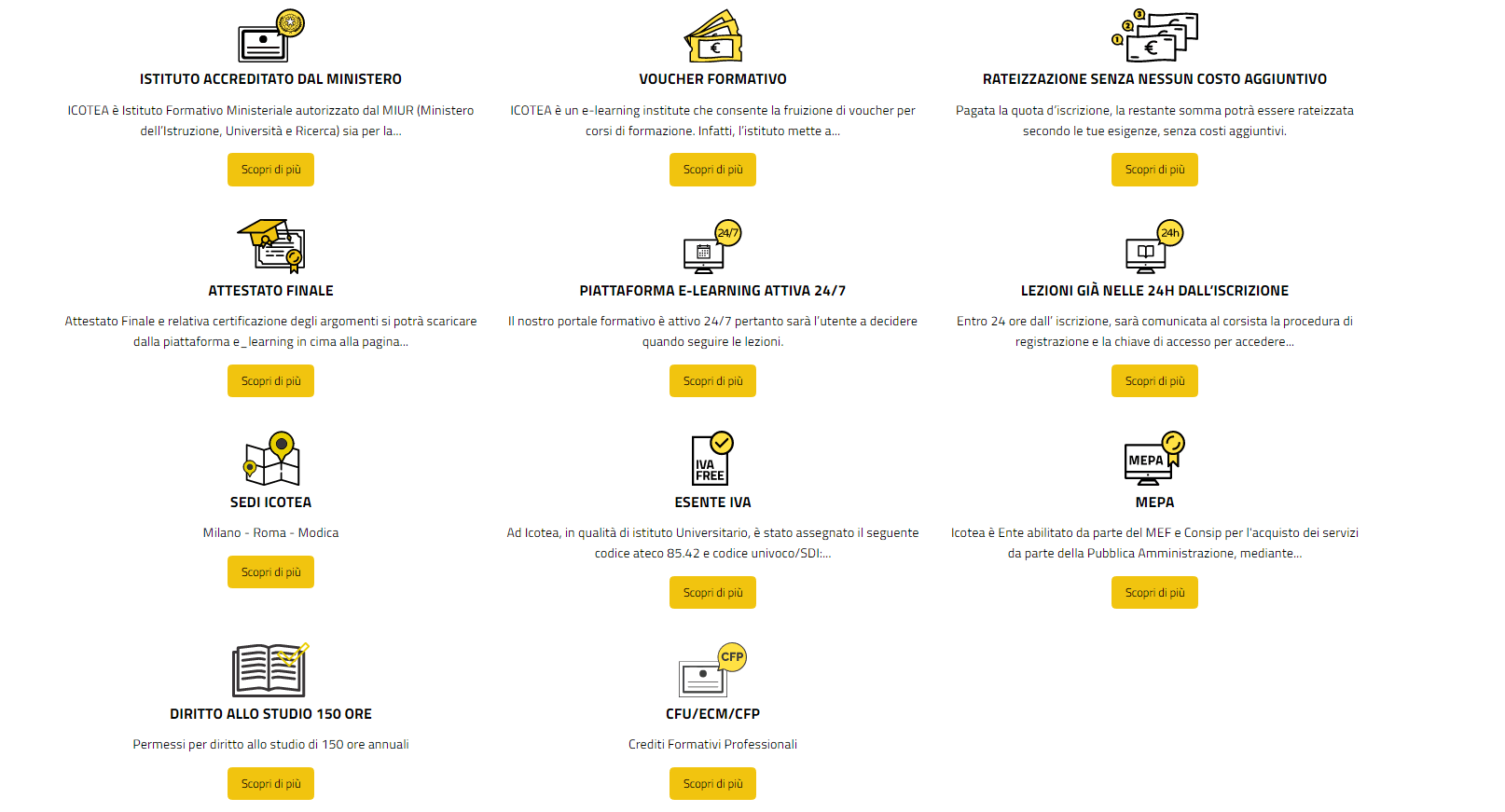 ISTITUTO ACCREDITATO DAL MINISTERO

ICOTEA è Istituto Formativo Ministeriale autorizzato dal MIUR (Ministero dell'Istruzione, Università e Ricerca) sia per la...

Scopri di più

VOUCHER FORMATIVO

ICOTEA è un e-learning institute che consente la fruizione di voucher per corsi di formazione. Infatti, l'istituto mette a...

Scopri di più

RATEIZZAZIONE SENZA NESSUN COSTO AGGIUNTIVO

Pagata la quota d'iscrizione, la restante somma potrà essere rateizzata secondo le tue esigenze, senza costi aggiuntivi.

Scopri di più

ATTESTATO FINALE

Attestato Finale e relativa certificazione degli argomenti si potrà scaricare dalla piattaforma e_learning in cima alla pagina...

Scopri di più

24/7

PIATTAFORMA E-LEARNING ATTIVA 24/7

Il nostro portale formativo è attivo 24/7 pertanto sarà l'utente a decidere quando seguire le lezioni.

Scopri di più

24h

LEZIONI GIÀ NELLE 24H DALL'ISCRIZIONE

Entro 24 ore dall' iscrizione, sarà comunicata al corsista la procedura di registrazione e la chiave di accesso per accedere...

Scopri di più

SEDI ICOTEA

Milano - Roma - Modica

Scopri di più

IVA FREE

ESENTE IVA

Ad Icotea, in qualità di istituto Universitario, è stato assegnato il seguente codice ateco 85.42 e codice univoco/SDI:...

Scopri di più

MEPA

MEPA

Icotea è Ente abilitato da parte del MEF e Consip per l'acquisto dei servizi da parte della Pubblica Amministrazione, mediante...

Scopri di più

DIRITTO ALLO STUDIO 150 ORE

Permessi per diritto allo studio di 150 ore annuali

Scopri di più

CFP

CFU/ECM/CFP

Crediti Formativi Professionali

Scopri di più